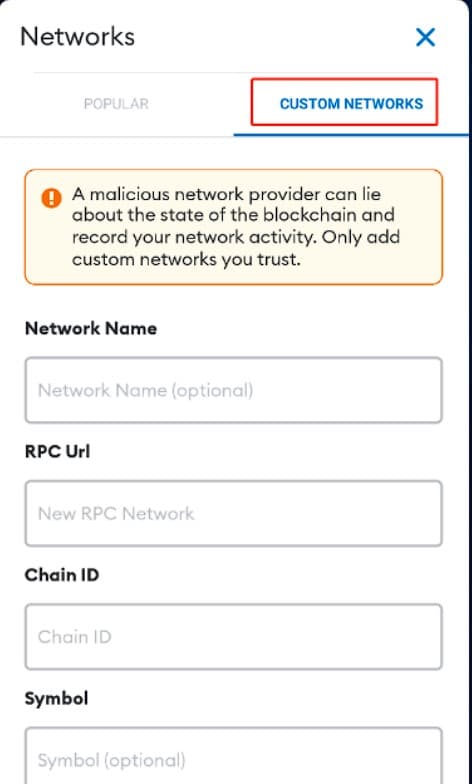 Networks

POPULAR

CUSTOM NETWORKS

A malicious network provider can lie about the state of the blockchain and record your network activity. Only add custom networks you trust.

Network Name

Network Name (optional)

RPC Url

New RPC Network

Chain ID

Chain ID

Symbol

Symbol (optional)